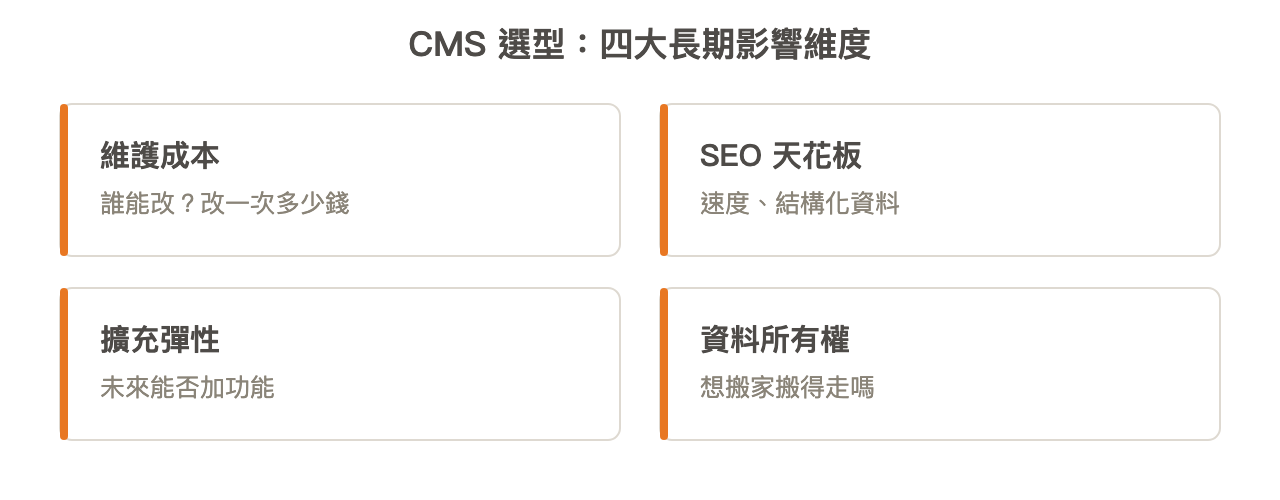 CMS 選型：四大長期影響維度

維護成本
誰能改？改一次多少錢

SEO 天花板
速度、結構化資料

擴充彈性
未來能否加功能

資料所有權
想搬家搬得走嗎